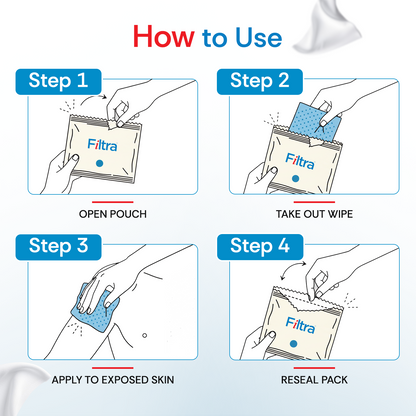 How to Use

Step 1

Filtra

OPEN POUCH

Step 2

Filtra

TAKE OUT WIPE

Step 3

APPLY TO EXPOSED SKIN

Step 4

Filtra

RESEAL PACK