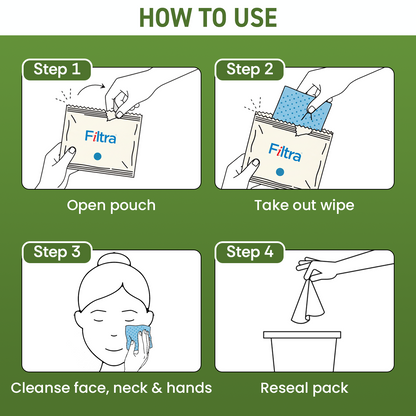 HOW TO USE

Step 1

Filtra

Open pouch

Step 2

Filtra

Take out wipe

Step 3

Cleanse face, neck & hands

Step 4

Reseal pack