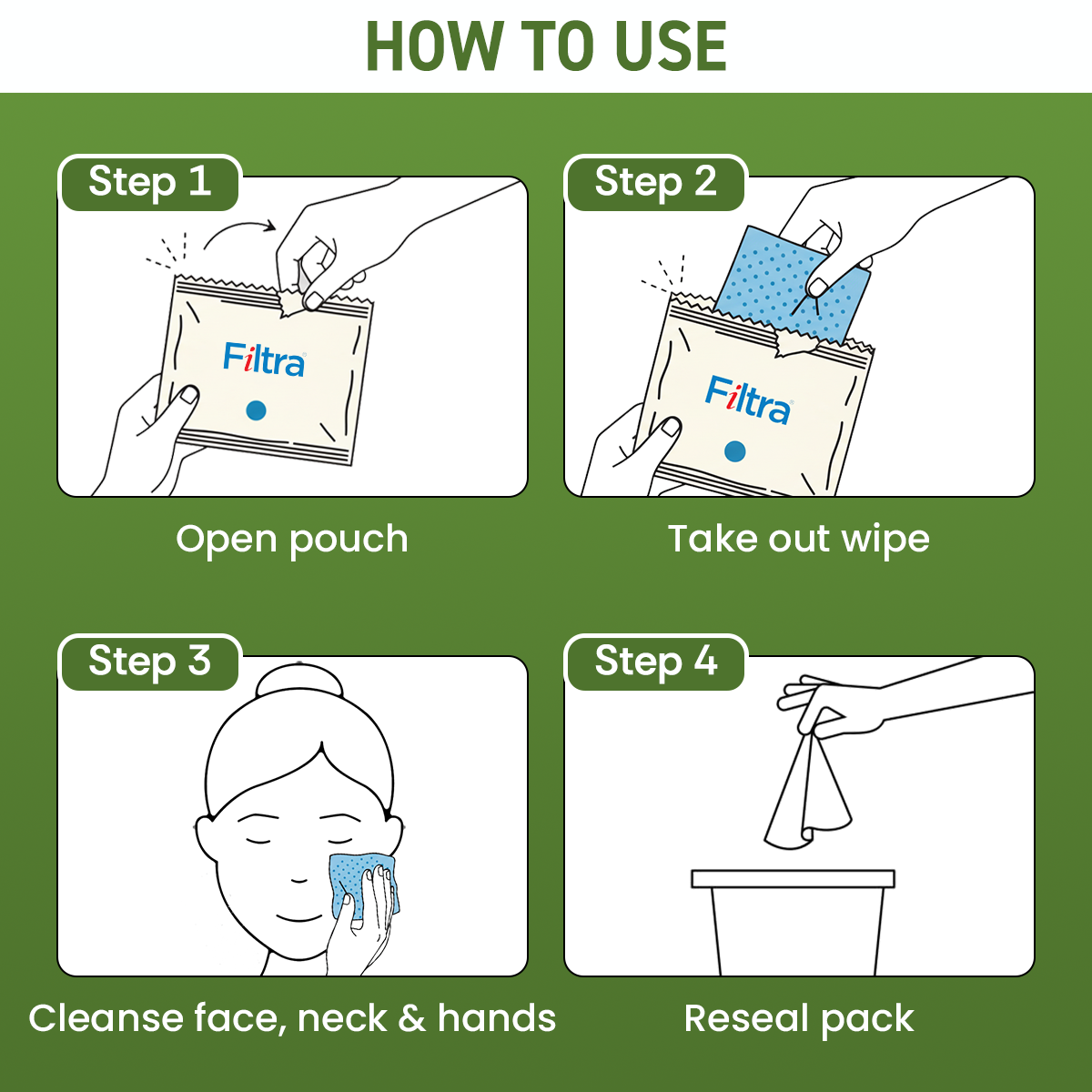 HOW TO USE

Step 1

Filtra

Open pouch

Step 2

Filtra

Take out wipe

Step 3

Cleanse face, neck & hands

Step 4

Reseal pack