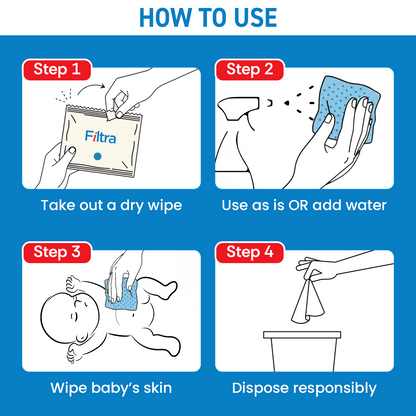 HOW TO USE

Step 1

Filtra

Take out a dry wipe

Step 2

Use as is OR add water

Step 3

Wipe baby's skin

Step 4

Dispose responsibly