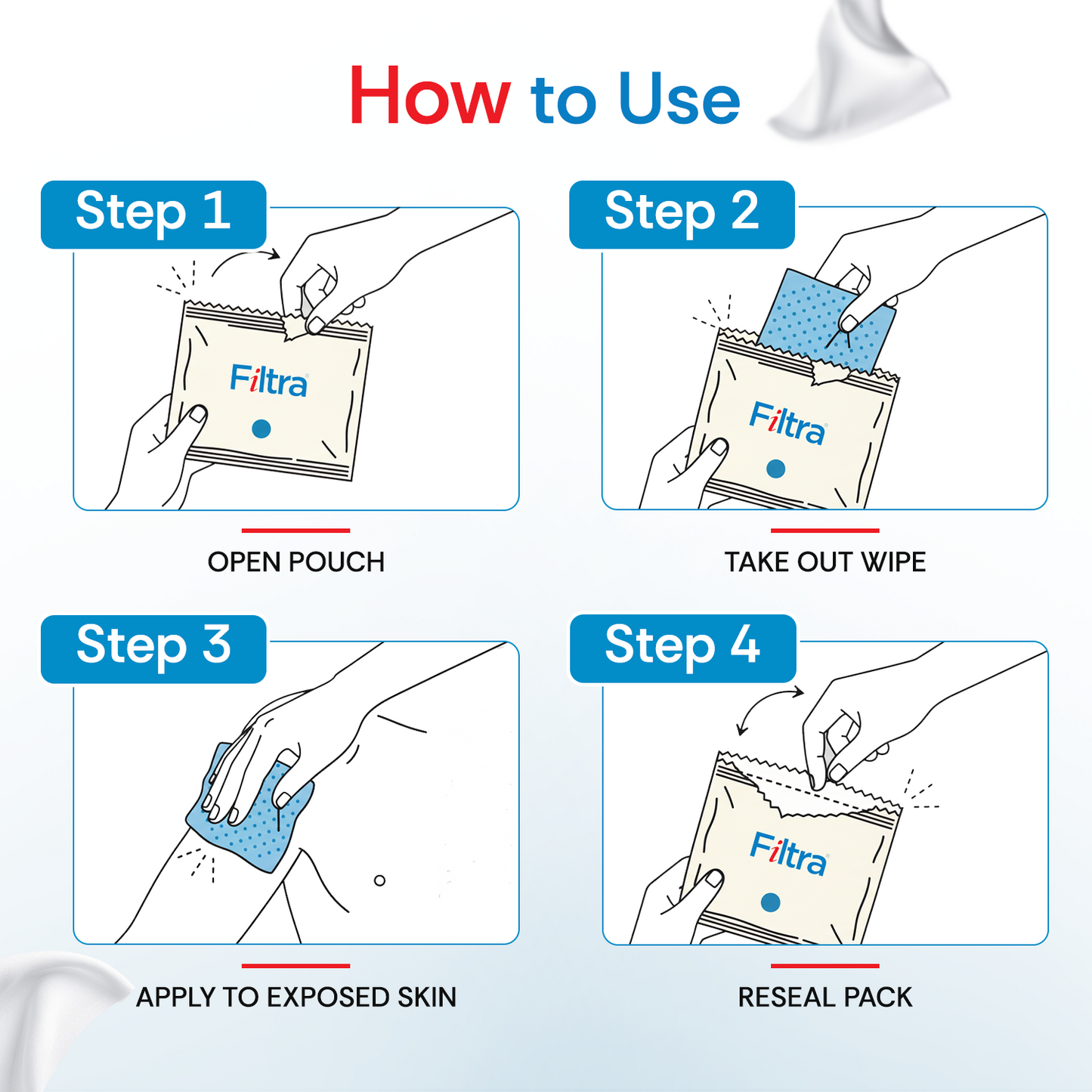 How to Use

Step 1

Filtra

OPEN POUCH

Step 2

Filtra

TAKE OUT WIPE

Step 3

APPLY TO EXPOSED SKIN

Step 4

Filtra

RESEAL PACK